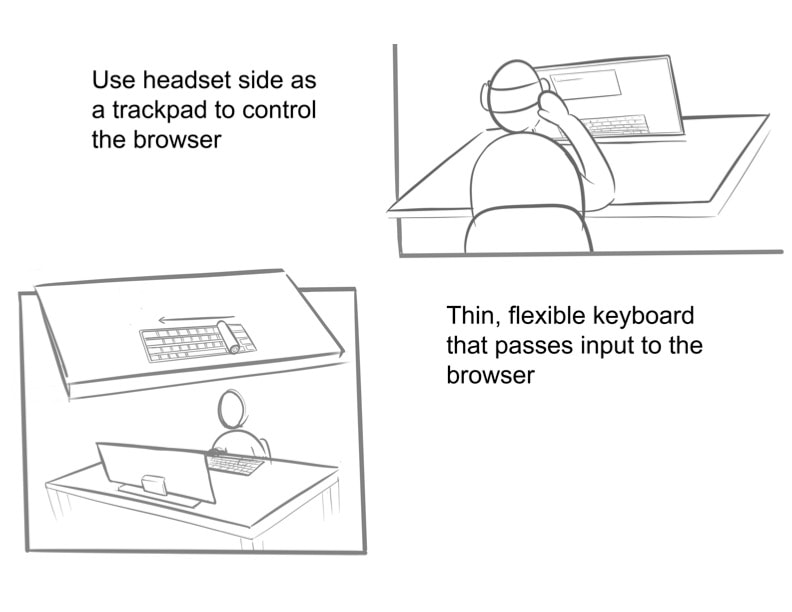 Use headset side as a trackpad to control the browser

Thin, flexible keyboard that passes input to the browser