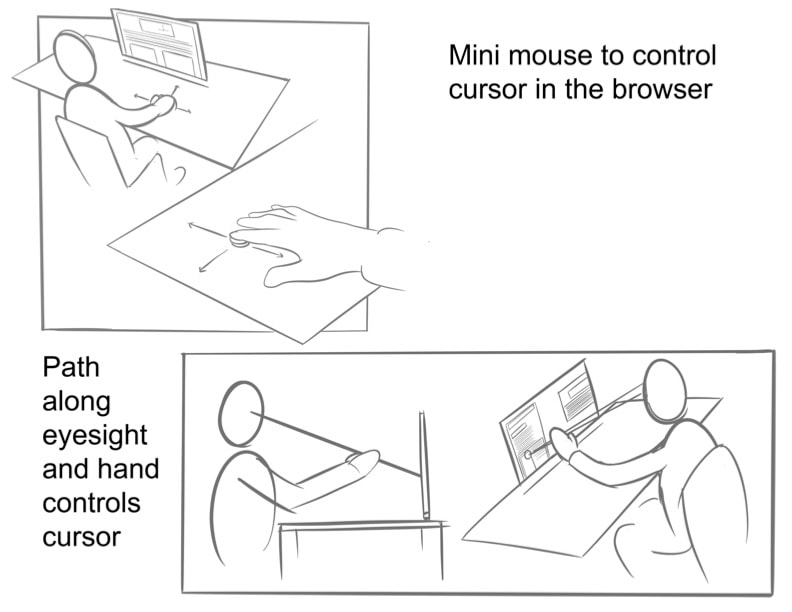 Mini mouse to control cursor in the browser

Path along eyesight and hand controls cursor