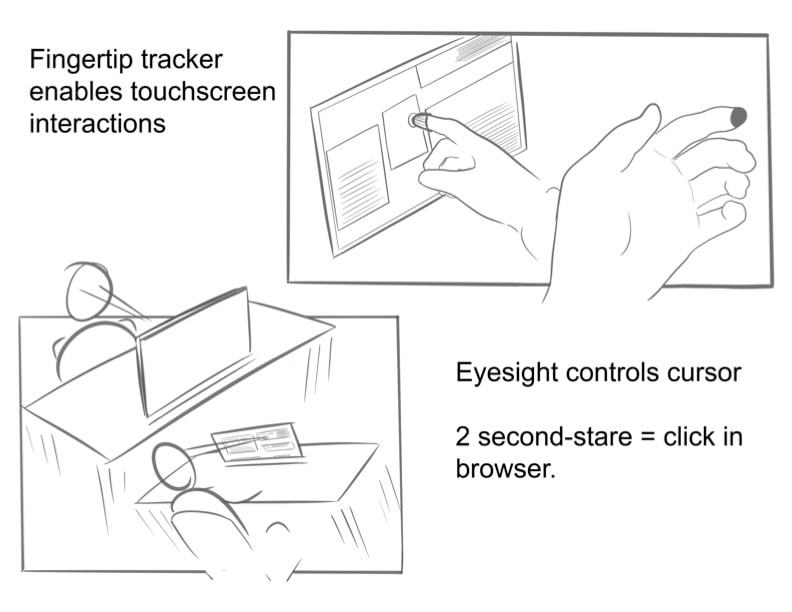 Fingertip tracker enables touchscreen interactions

Eyesight controls cursor

2 second-stare = click in browser.